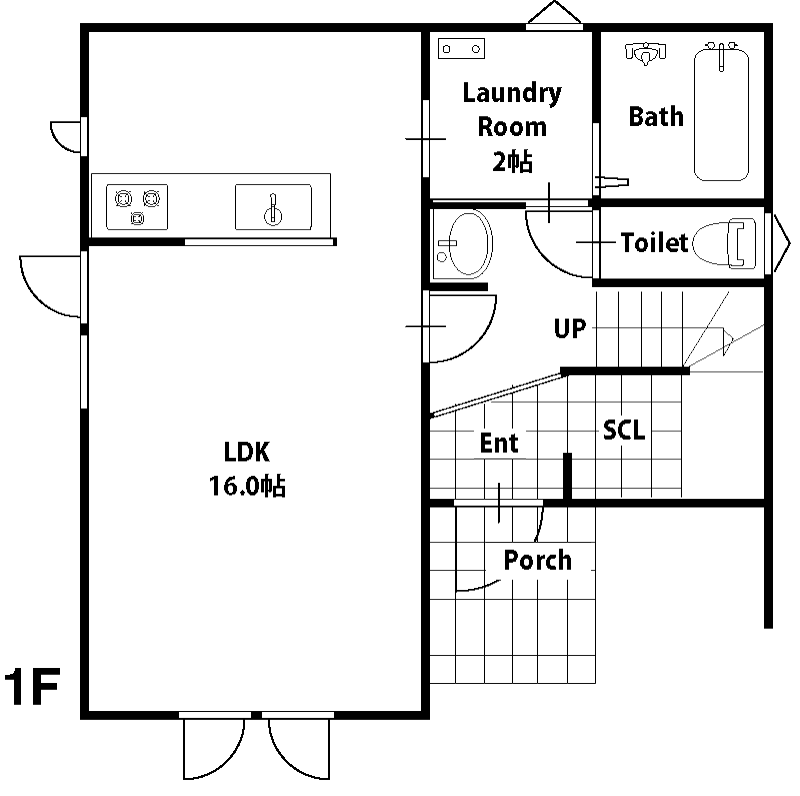 Laundry Room 2帖

Bath

Toilet

UP

Ent

SCL

LDK 16.0帖

Porch

1F